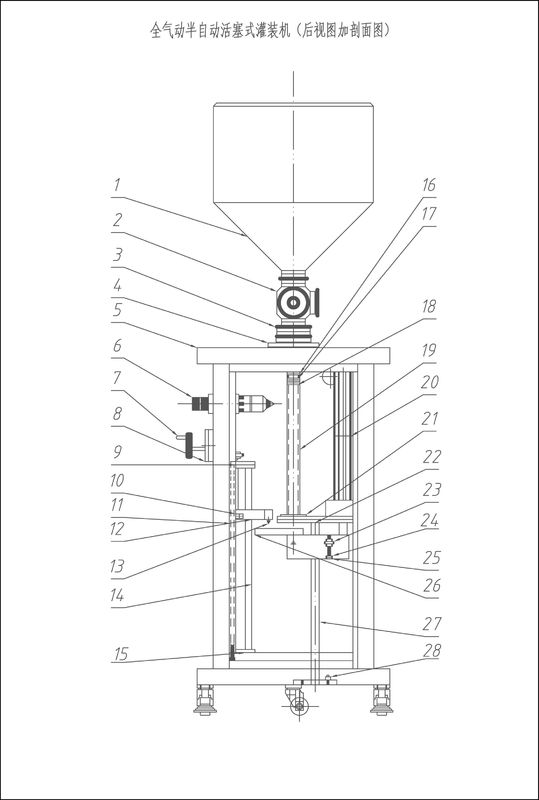 全气动半自动活塞式灌装机（后视图加剖面图）

1
2
3
4
5
6
7
8
9
10
11
12
13
14
15

16
17
18
19
20
21
22
23
24
25
26
27
28